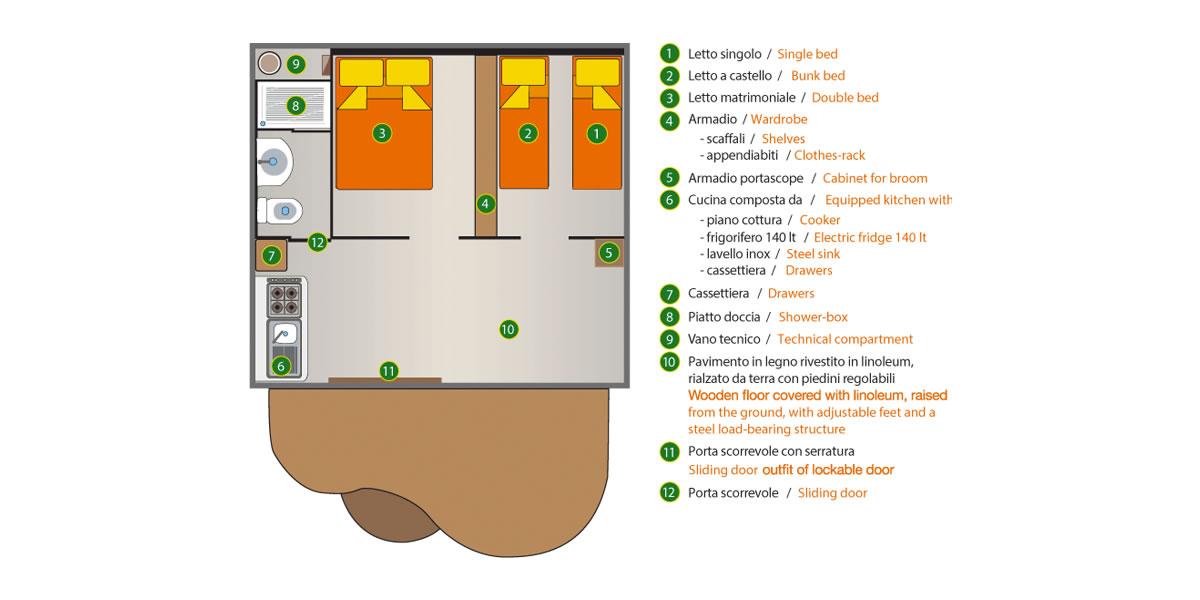 9
8
3
2
1
4
12
7
5
10
6
11

1 Letto singolo / Single bed
2 Letto a castello / Bunk bed
3 Letto matrimoniale / Double bed
4 Armadio / Wardrobe
- scaffali / Shelves
- appendiabiti / Clothes-rack
5 Armadio portascope / Cabinet for broom
6 Cucina composta da / Equipped kitchen with
- piano cottura / Cooker
- frigorifero 140 lt / Electric fridge 140 lt
- lavello inox / Steel sink
- cassettiera / Drawers
7 Cassettiera / Drawers
8 Piatto doccia / Shower-box
9 Vano tecnico / Technical compartment
10 Pavimento in legno rivestito in linoleum, rialzato da terra con piedini regolabili
Wooden floor covered with linoleum, raised from the ground, with adjustable feet and a steel load-bearing structure
11 Porta scorrevole con serratura
Sliding door outfit of lockable door
12 Porta scorrevole / Sliding door